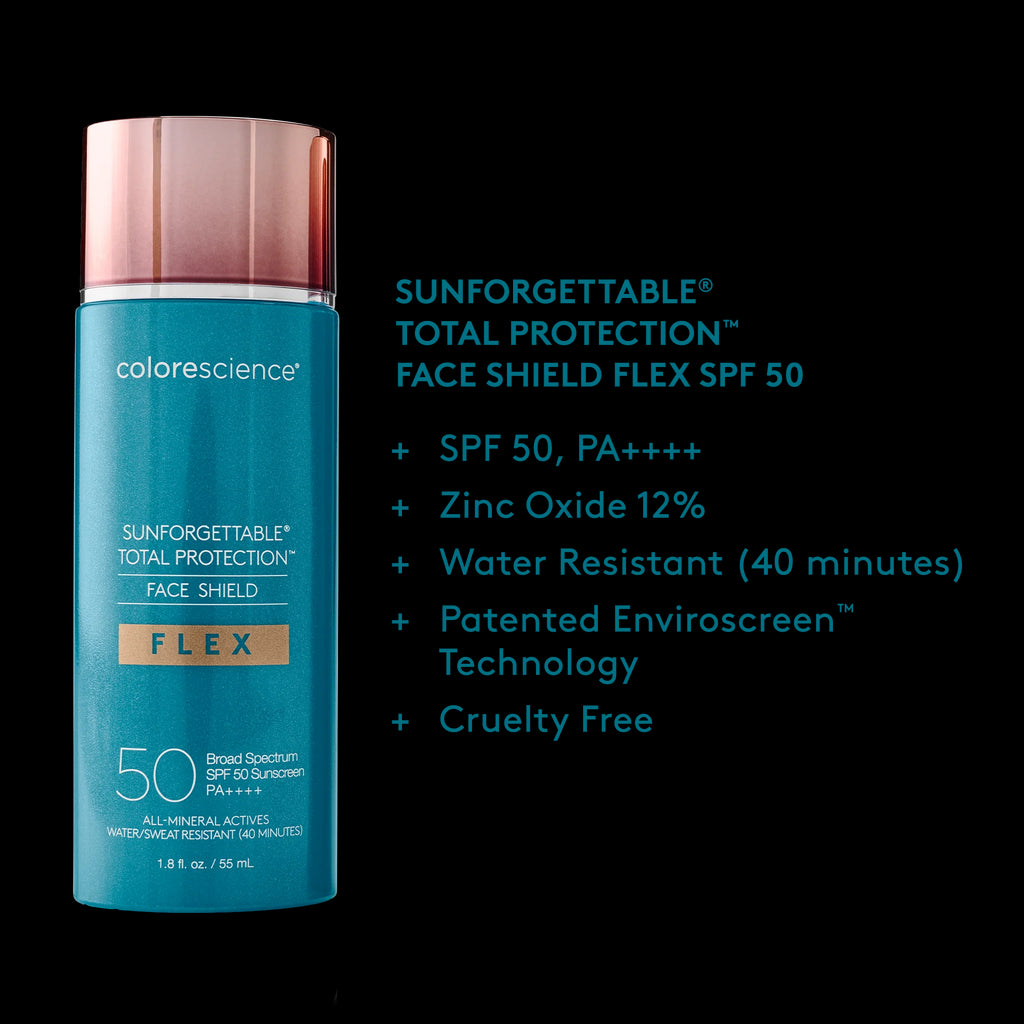 colorescience®

SUNFORGETTABLE®
TOTAL PROTECTION™
FACE SHIELD

FLEX

50 Broad Spectrum SPF 50 Sunscreen PA++++

ALL-MINERAL ACTIVES
WATER/SWEAT RESISTANT (40 MINUTES)

1.8 fl. oz. / 55 mL

SUNFORGETTABLE®
TOTAL PROTECTION™
FACE SHIELD FLEX SPF 50

+ SPF 50, PA++++

+ Zinc Oxide 12%

+ Water Resistant (40 minutes)

+ Patented Enviroscreen™ Technology

+ Cruelty Free